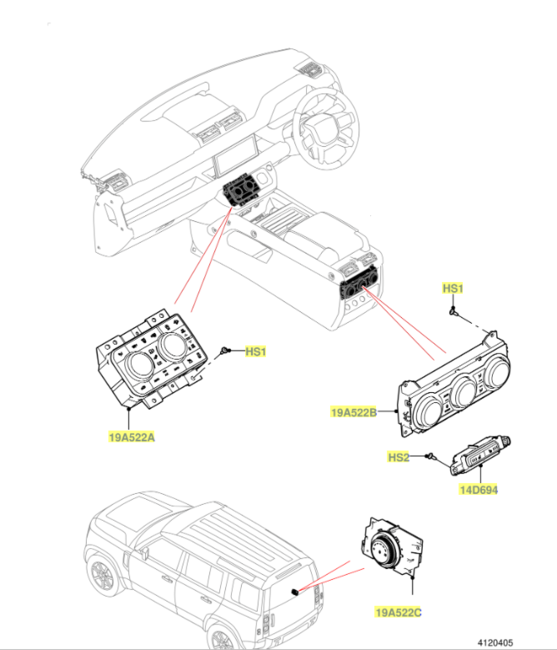 HS1

HS1

19A522B

19A522A

HS2

14D694

19A522C

4120405