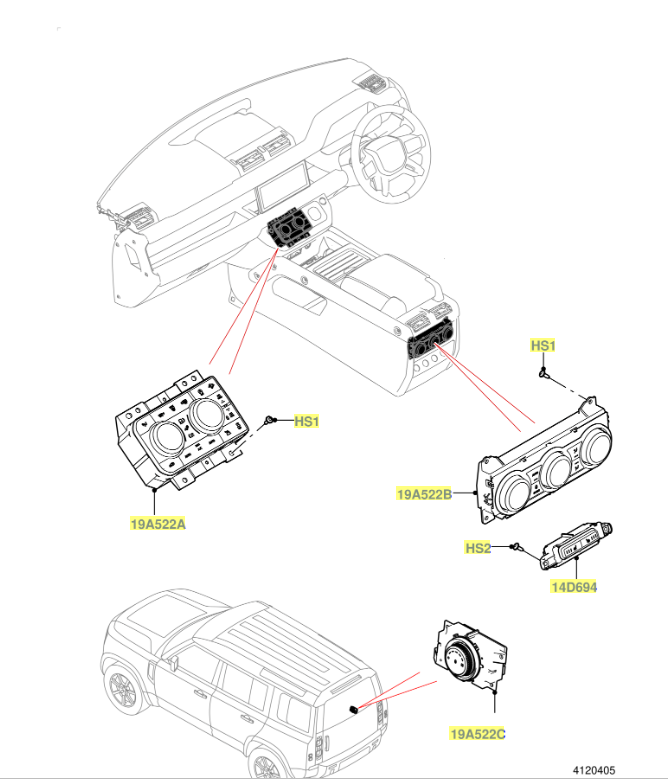 HS1

HS1

19A522B

19A522A

HS2

14D694

19A522C

4120405