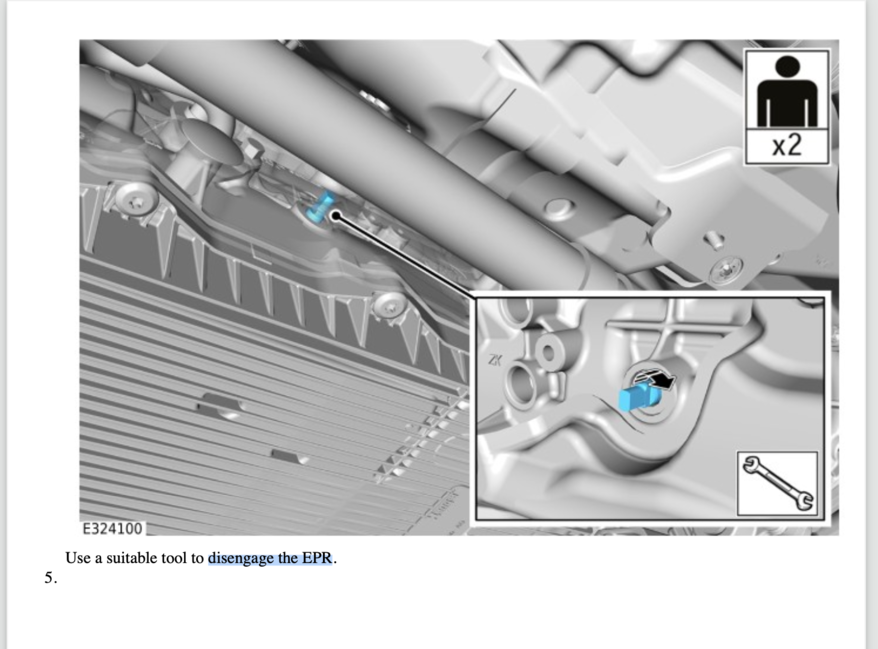 x2

ZK

E324100

Use a suitable tool to disengage the EPR.

5.