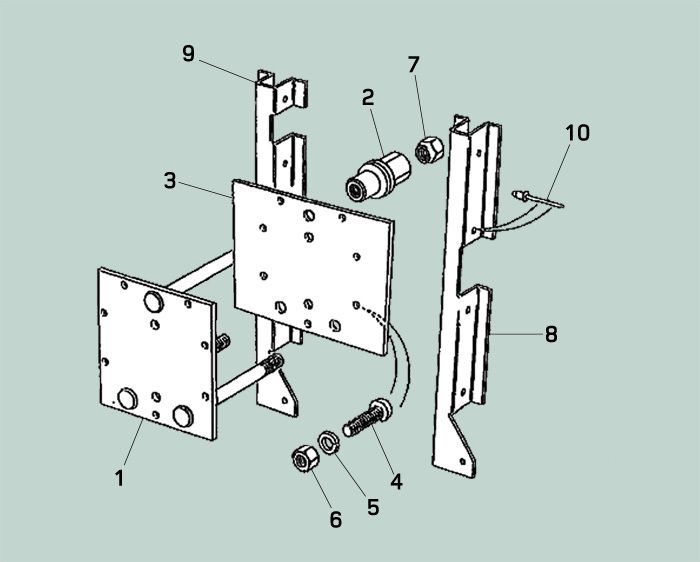 9
7
2
10
3
8
1
4
5
6