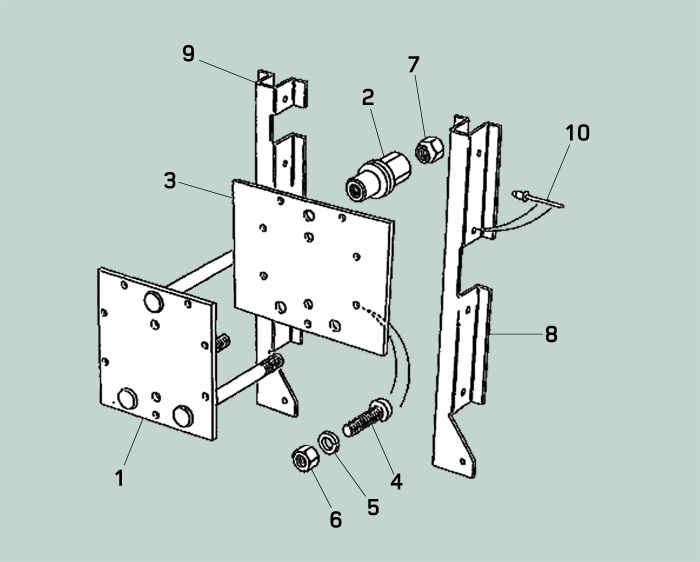 9
7
2
10
3
8
1
4
5
6