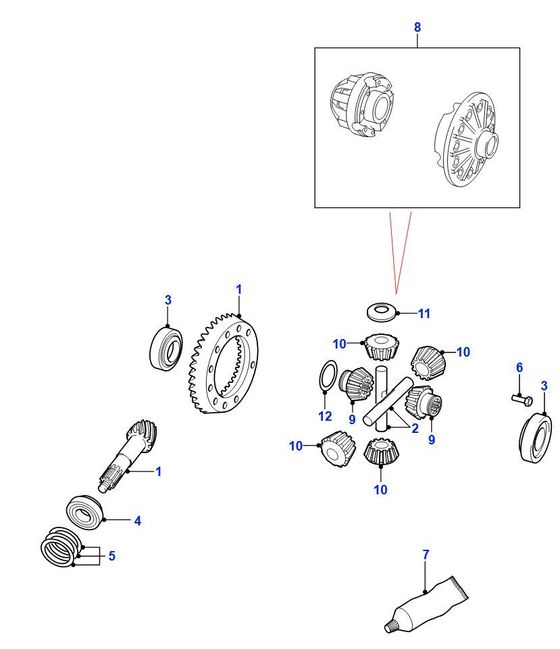 8

3

1

11

10

10

6

3

12

9

2

9

10

1

10

4

5

7