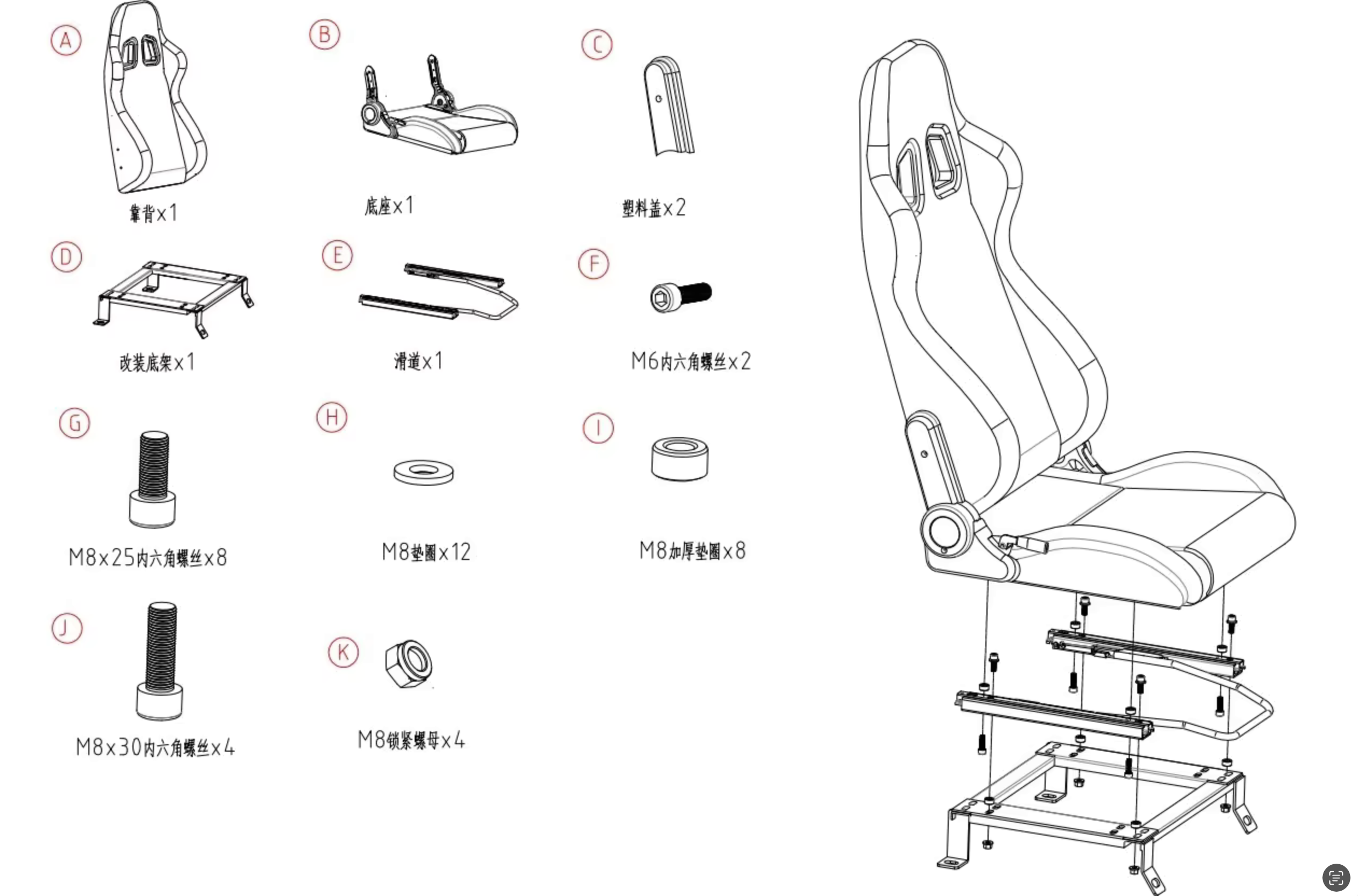 A
靠背x1

B
底座x1

C
塑料盖x2

D
改装底架x1

E
滑道x1

F
M6内六角螺丝x2

G
M8x25内六角螺丝x8

H
M8垫圈x12

I
M8加厚垫圈x8

J
M8x30内六角螺丝x4

K
M8锁紧螺母x4