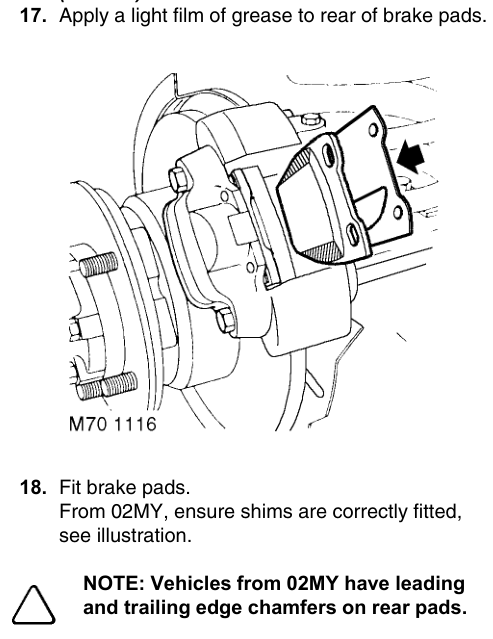 17. Apply a light film of grease to rear of brake pads.

M70 1116

18. Fit brake pads.
From 02MY, ensure shims are correctly fitted, see illustration.

NOTE: Vehicles from 02MY have leading and trailing edge chamfers on rear pads.