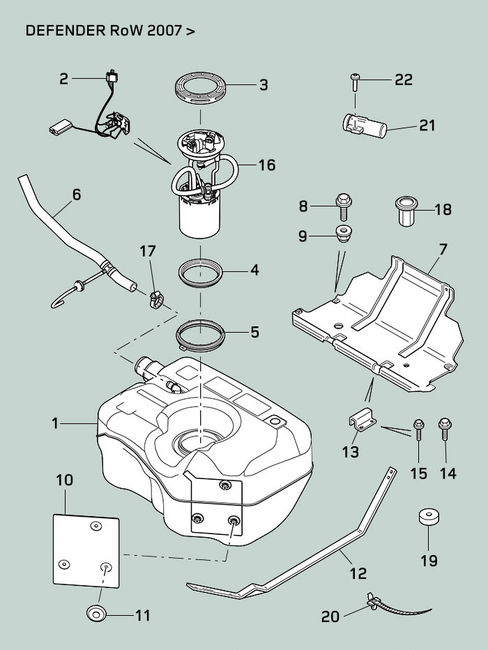 DEFENDER RoW 2007 >

2
3
22
21
16
6
8
18
9
17
7
4
5
1
13
15
14
10
19
12
11
20