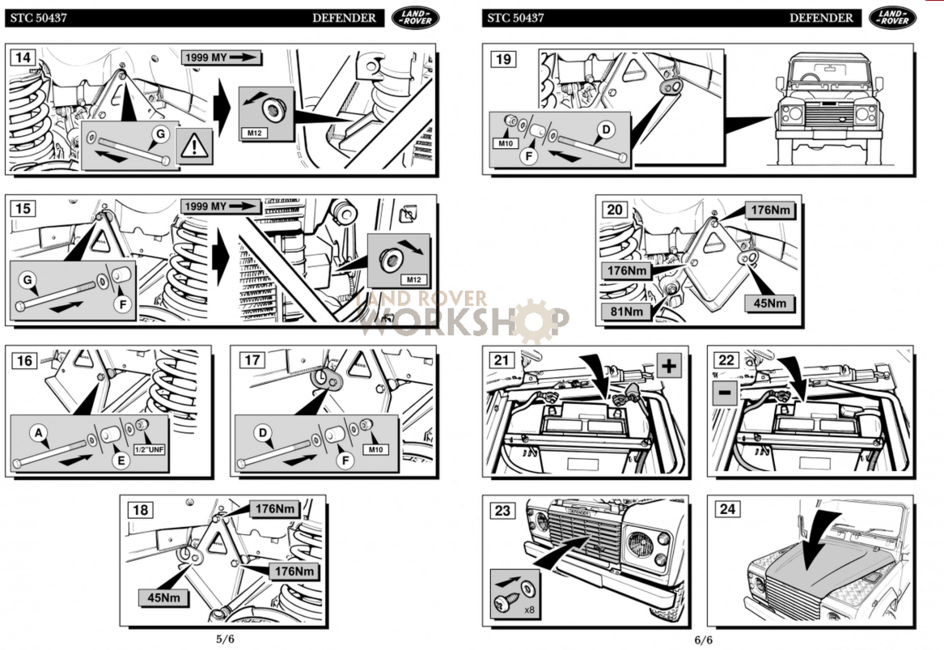 STC 50437 DEFENDER LAND ROVER

14
1999 MY
G
M12

15
1999 MY
G
F
M12

16
A
E
1/2"UNF

17
D
F
M10

18
176Nm
176Nm
45Nm

5/6

STC 50437 DEFENDER LAND ROVER

19
M10
F
D

20
176Nm
176Nm
45Nm
81Nm

LAND ROVER WORKSHOP

21
+

22
-

23
x8

24

6/6