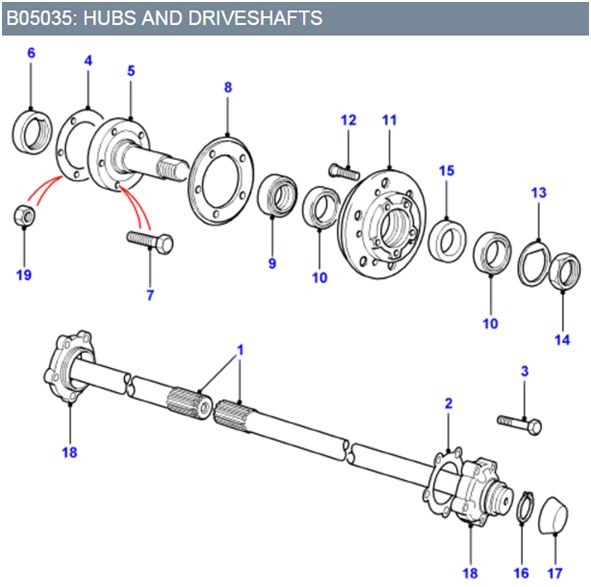 B05035: HUBS AND DRIVESHAFTS

6
4
5
8
12
11
15
13
19
7
9
10
10
14
1
3
2
18
18
16
17