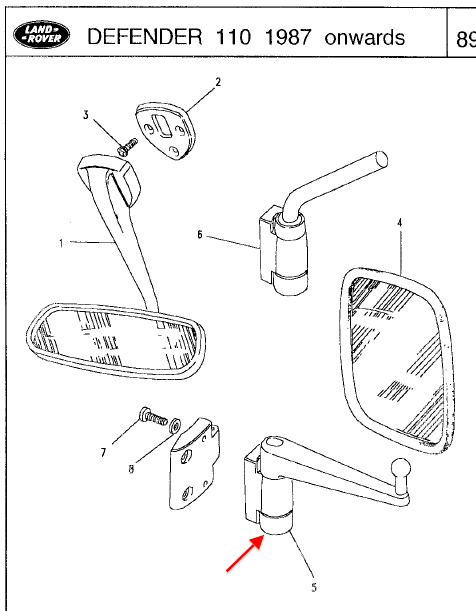 LAND ROVER

DEFENDER 110 1987 onwards

89

2

3

1

6

4

7

8

5