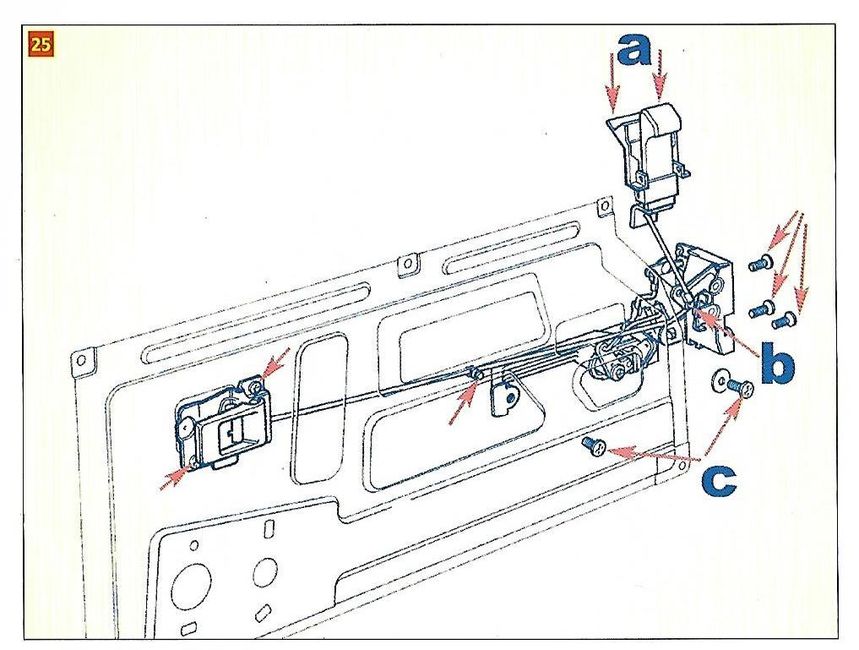 25

a

b

c