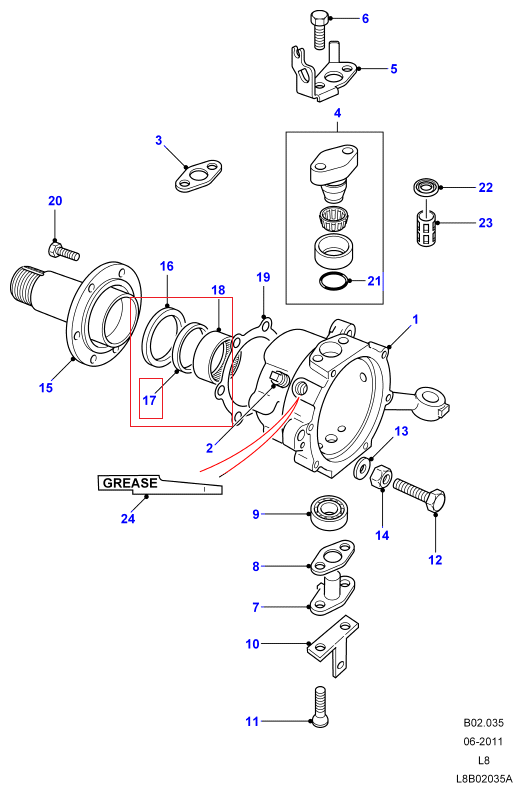 6
5
4
3
22
23
20
21
16
18
19
1
15
17
2
13
GREASE
24
9
14
12
8
7
10
11
B02.035
06-2011
L8
L8B02035A