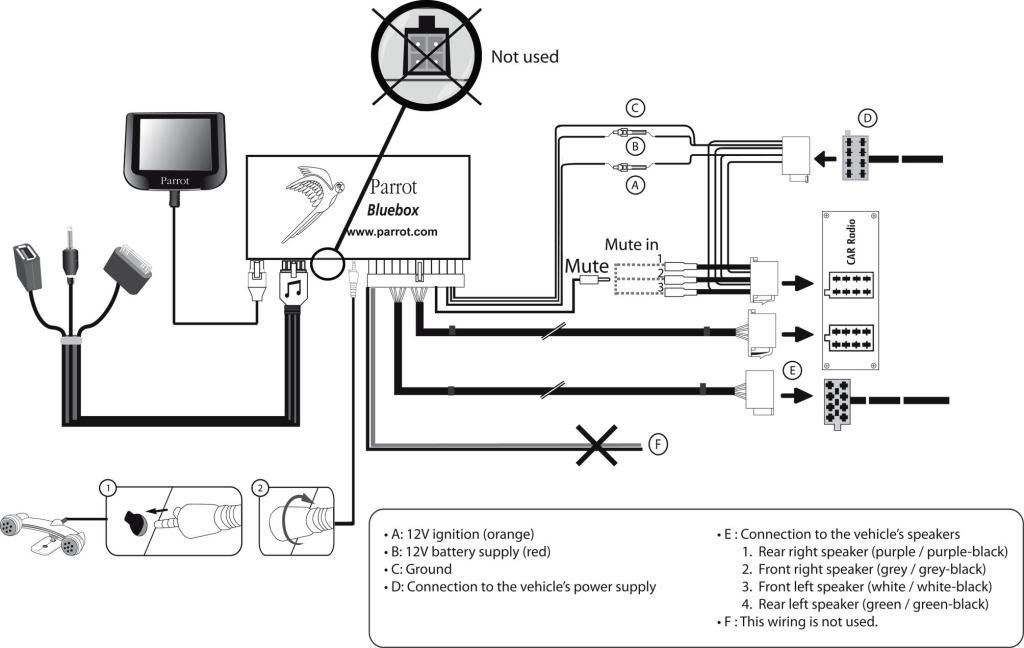 Not used

Parrot

Parrot
Bluebox
www.parrot.com

C
B
A
D

Mute in
Mute
1
2
3

CAR Radio

E

F

1
2

• A: 12V ignition (orange)
• B: 12V battery supply (red)
• C: Ground
• D: Connection to the vehicle's power supply

• E : Connection to the vehicle's speakers
1. Rear right speaker (purple / purple-black)
2. Front right speaker (grey / grey-black)
3. Front left speaker (white / white-black)
4. Rear left speaker (green / green-black)
• F : This wiring is not used.