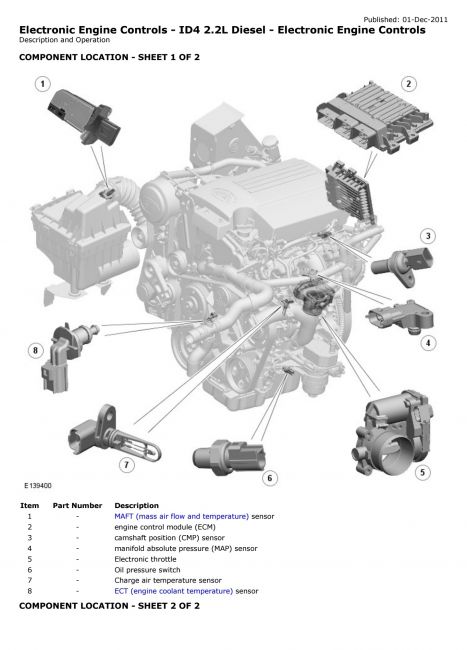 Published: 01-Dec-2011

Electronic Engine Controls - ID4 2.2L Diesel - Electronic Engine Controls

Description and Operation

COMPONENT LOCATION - SHEET 1 OF 2

1
2
3
4
5
6
7
8

E139400

| Item | Part Number | Description |
|---|---|---|
| 1 | - | MAFT (mass air flow and temperature) sensor |
| 2 | - | engine control module (ECM) |
| 3 | - | camshaft position (CMP) sensor |
| 4 | - | manifold absolute pressure (MAP) sensor |
| 5 | - | Electronic throttle |
| 6 | - | Oil pressure switch |
| 7 | - | Charge air temperature sensor |
| 8 | - | ECT (engine coolant temperature) sensor |

COMPONENT LOCATION - SHEET 2 OF 2