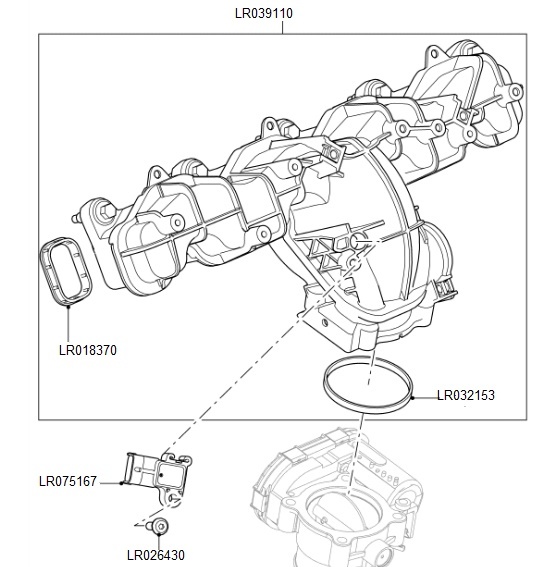 LR039110

LR018370

LR032153

LR075167

LR026430