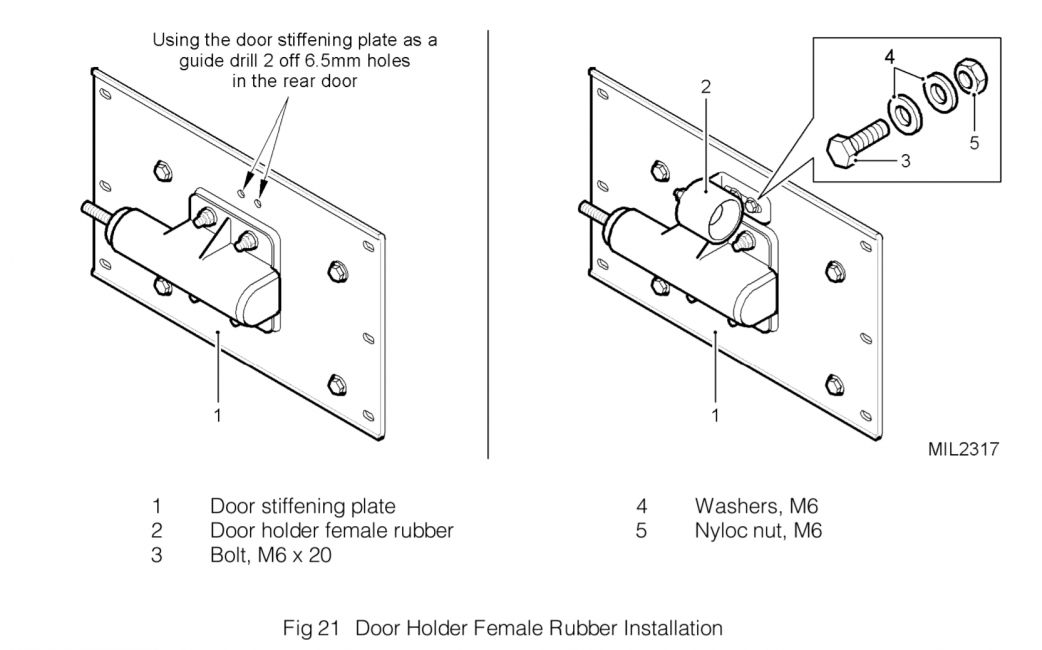 Using the door stiffening plate as a guide drill 2 off 6.5mm holes in the rear door

1

2

4

5

3

1

MIL2317

1 Door stiffening plate
2 Door holder female rubber
3 Bolt, M6 x 20

4 Washers, M6
5 Nyloc nut, M6

Fig 21 Door Holder Female Rubber Installation